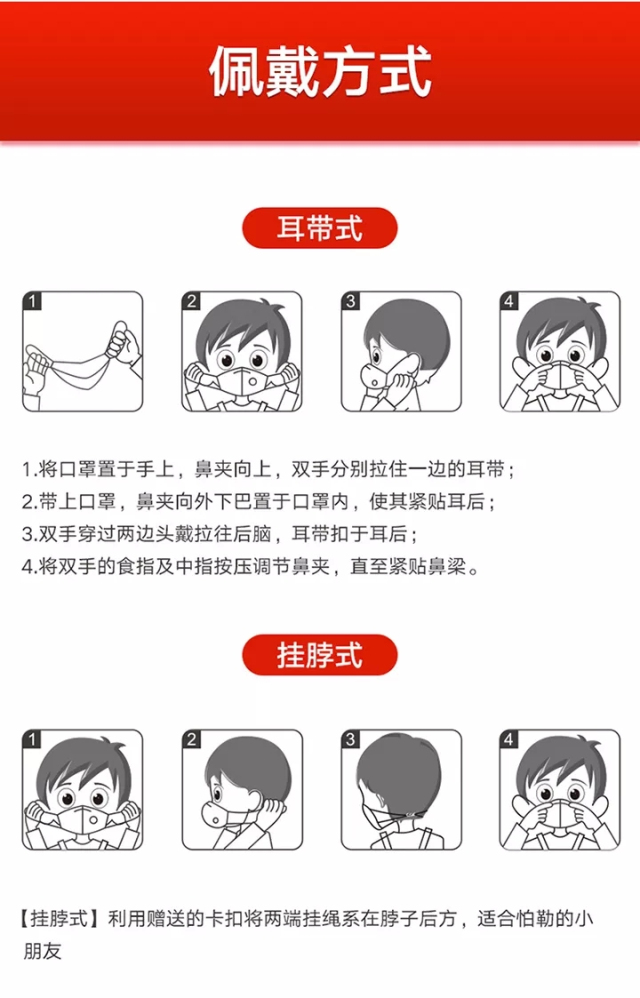 佩戴方式

耳带式

1

2

3

4

1.将口罩置于手上，鼻夹向上，双手分别拉住一边的耳带；
2.带上口罩，鼻夹向外下巴置于口罩内，使其紧贴耳后；
3.双手穿过两边头戴拉往后脑，耳带扣于耳后；
4.将双手的食指及中指按压调节鼻夹，直至紧贴鼻梁。

挂脖式

1

2

3

4

【挂脖式】利用赠送的卡扣将两端挂绳系在脖子后方，适合怕勒的小朋友